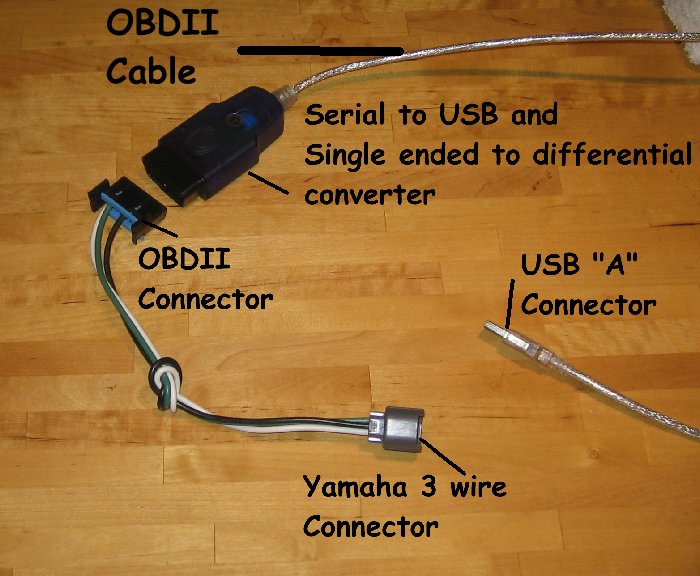 OBDII Cable

Serial to USB and Single ended to differential converter

OBDII Connector

USB "A" Connector

Yamaha 3 wire Connector